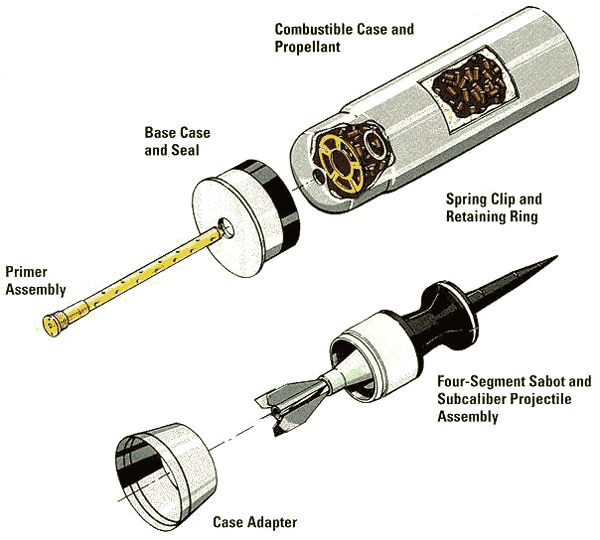 Combustible Case and Propellant

Base Case and Seal

Spring Clip and Retaining Ring

Primer Assembly

Four-Segment Sabot and Subcaliber Projectile Assembly

Case Adapter